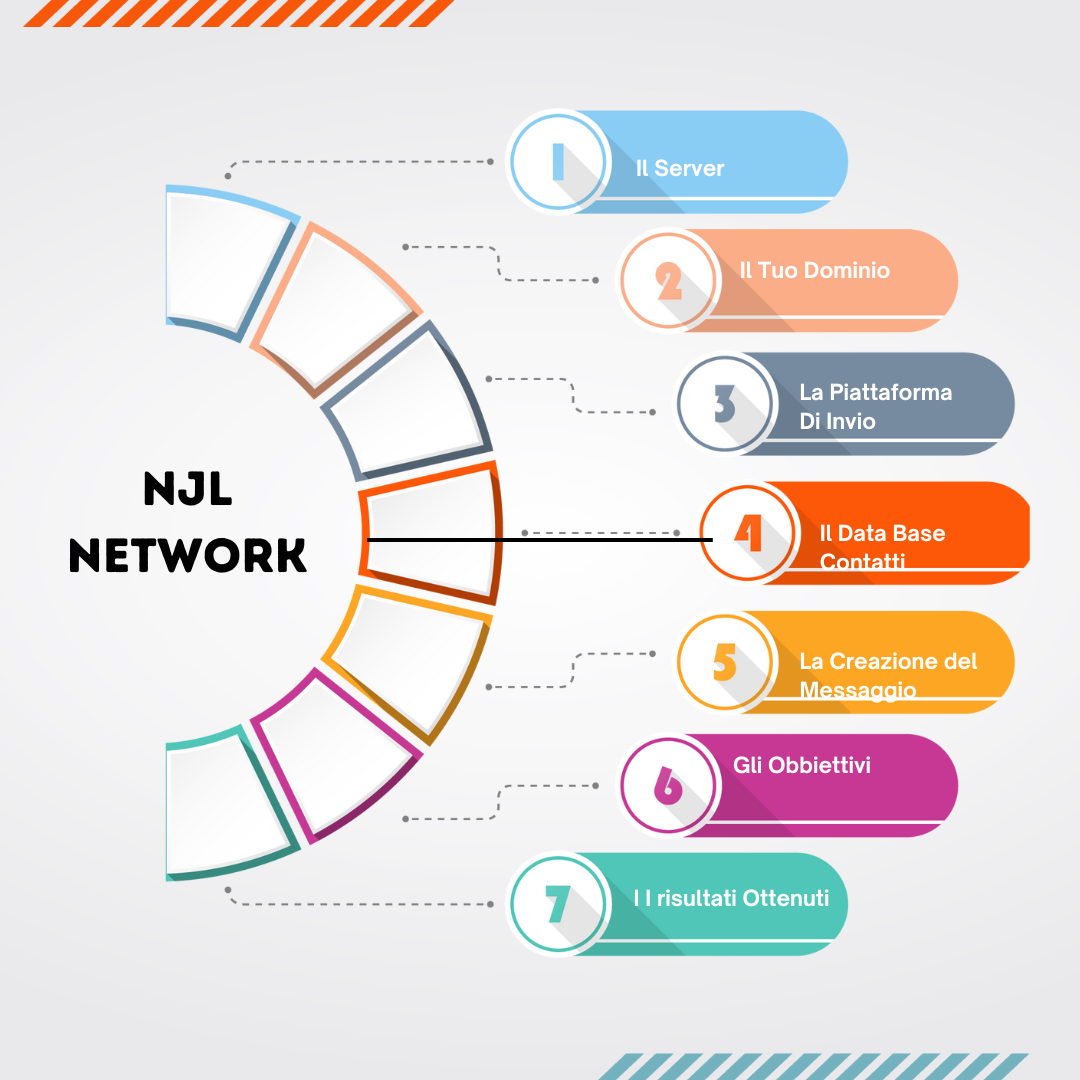 NJL NETWORK

1 Il Server

2 Il Tuo Dominio

3 La Piattaforma Di Invio

4 Il Data Base Contatti

5 La Creazione del Messaggio

6 Gli Obbiettivi

7 I I risultati Ottenuti